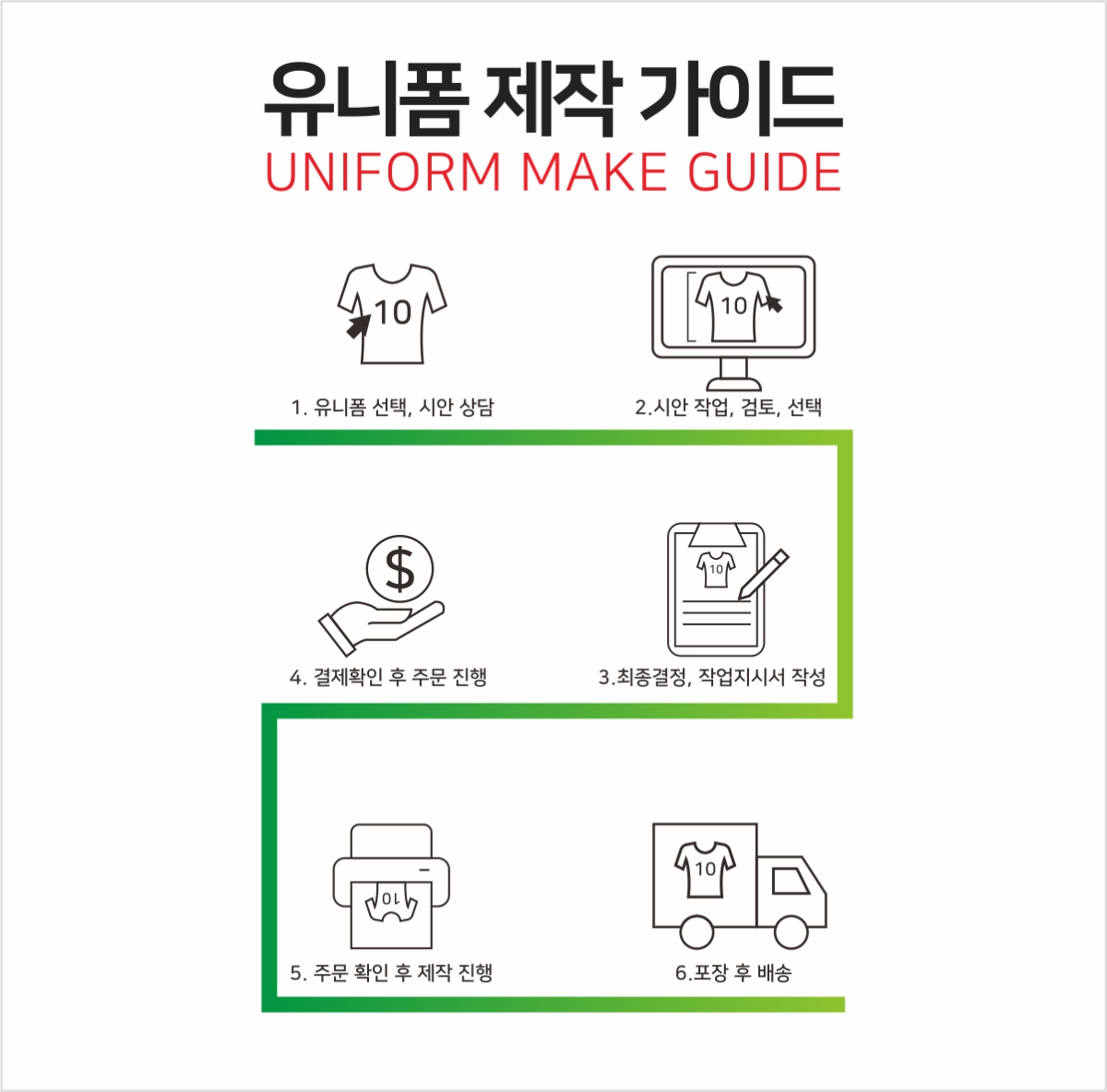 유니폼 제작 가이드
UNIFORM MAKE GUIDE

10

1. 유니폼 선택, 시안 상담

10

2.시안 작업, 검토, 선택

$

4. 결제확인 후 주문 진행

10

3.최종결정, 작업지시서 작성

10

5. 주문 확인 후 제작 진행

10

6.포장 후 배송